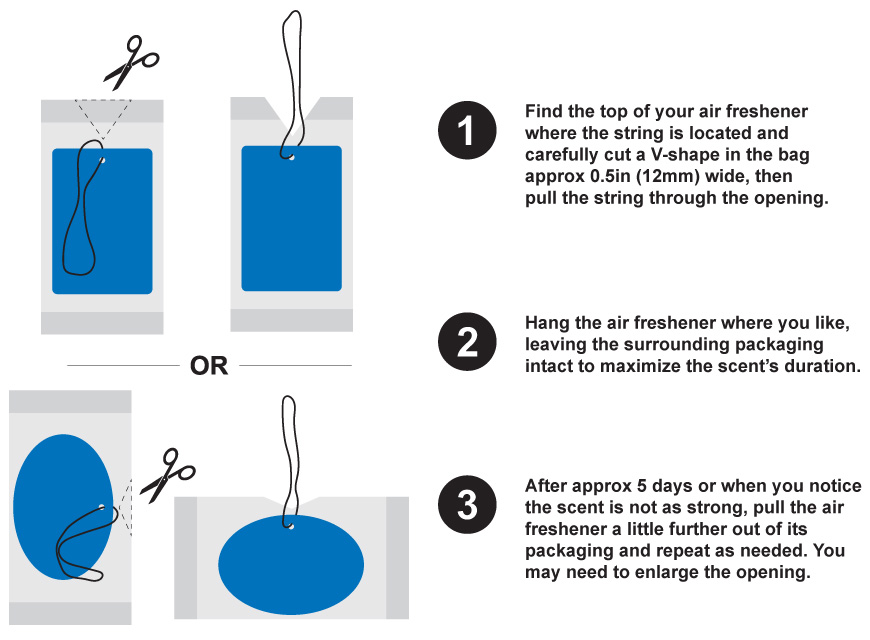 OR

1
Find the top of your air freshener where the string is located and carefully cut a V-shape in the bag approx 0.5in (12mm) wide, then pull the string through the opening.

2
Hang the air freshener where you like, leaving the surrounding packaging intact to maximize the scent's duration.

3
After approx 5 days or when you notice the scent is not as strong, pull the air freshener a little further out of its packaging and repeat as needed. You may need to enlarge the opening.